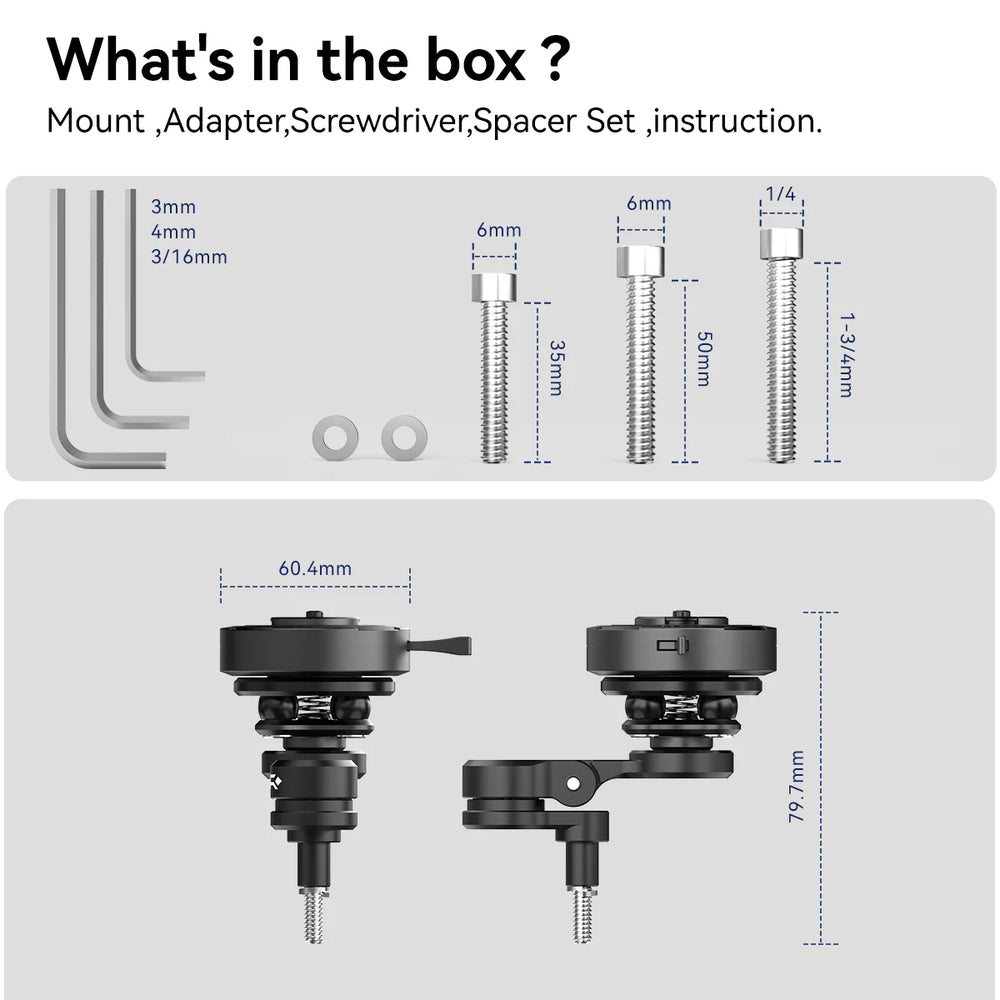 What's in the box ?

Mount ,Adapter,Screwdriver,Spacer Set ,instruction.

3mm
4mm
3/16mm

6mm

35mm

6mm

50mm

1/4

1-3/4mm

60.4mm

79.7mm