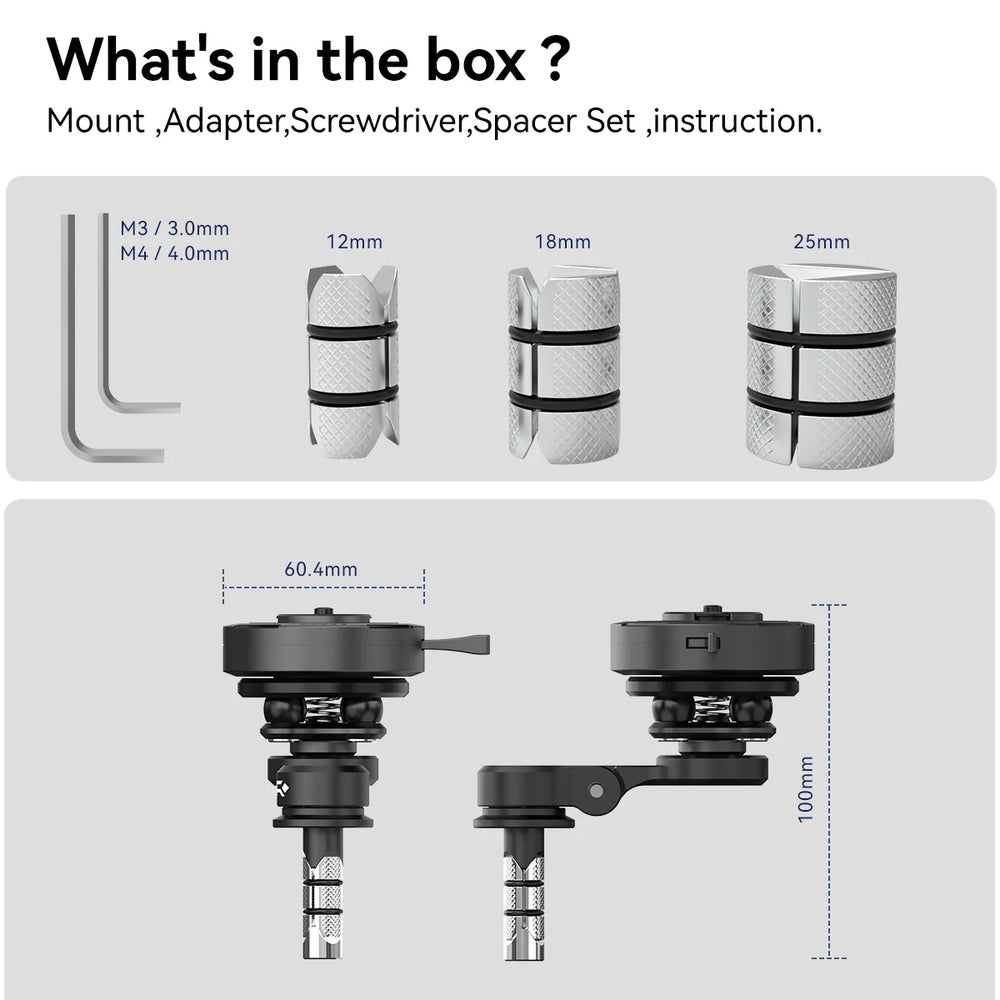 What's in the box ?

Mount ,Adapter,Screwdriver,Spacer Set ,instruction.

M3 / 3.0mm
M4 / 4.0mm

12mm

18mm

25mm

60.4mm

100mm