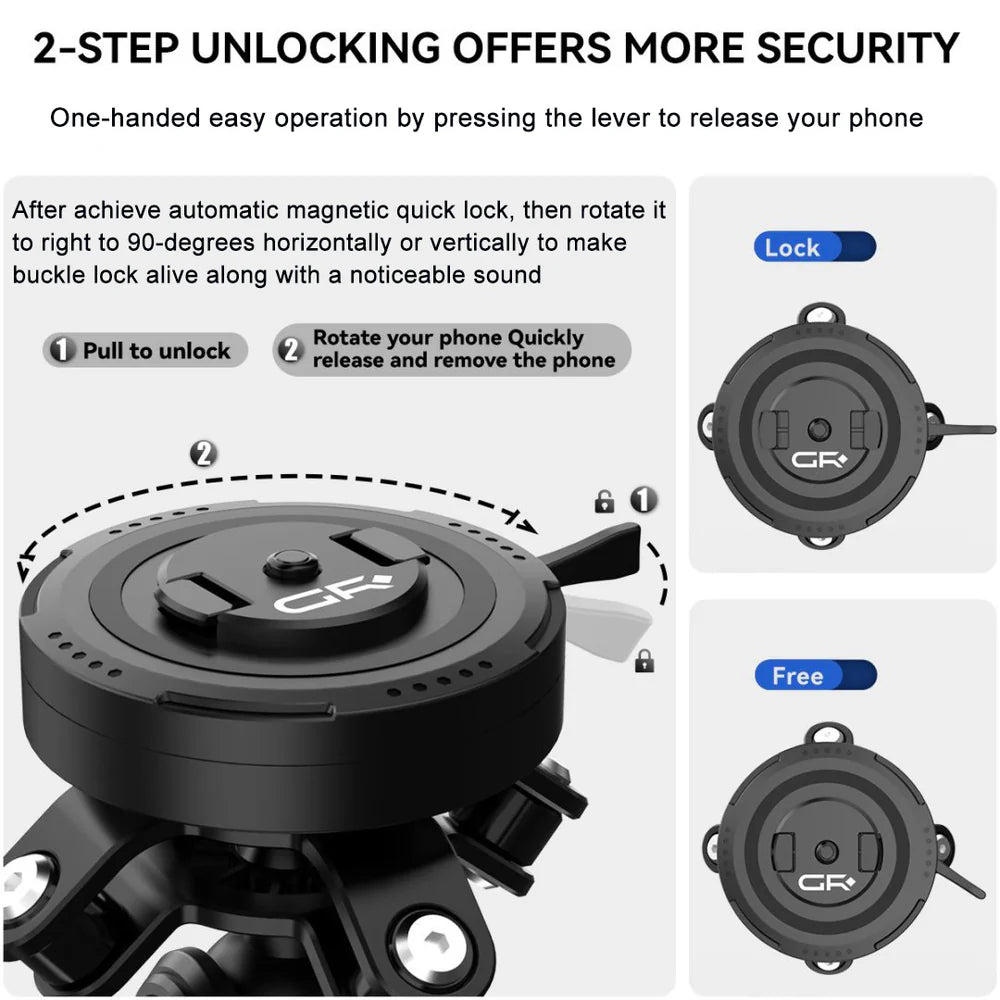 2-STEP UNLOCKING OFFERS MORE SECURITY

One-handed easy operation by pressing the lever to release your phone

After achieve automatic magnetic quick lock, then rotate it to right to 90-degrees horizontally or vertically to make buckle lock alive along with a noticeable sound

1 Pull to unlock

2 Rotate your phone Quickly release and remove the phone

2

1

GR

Lock

GR

Free

GR